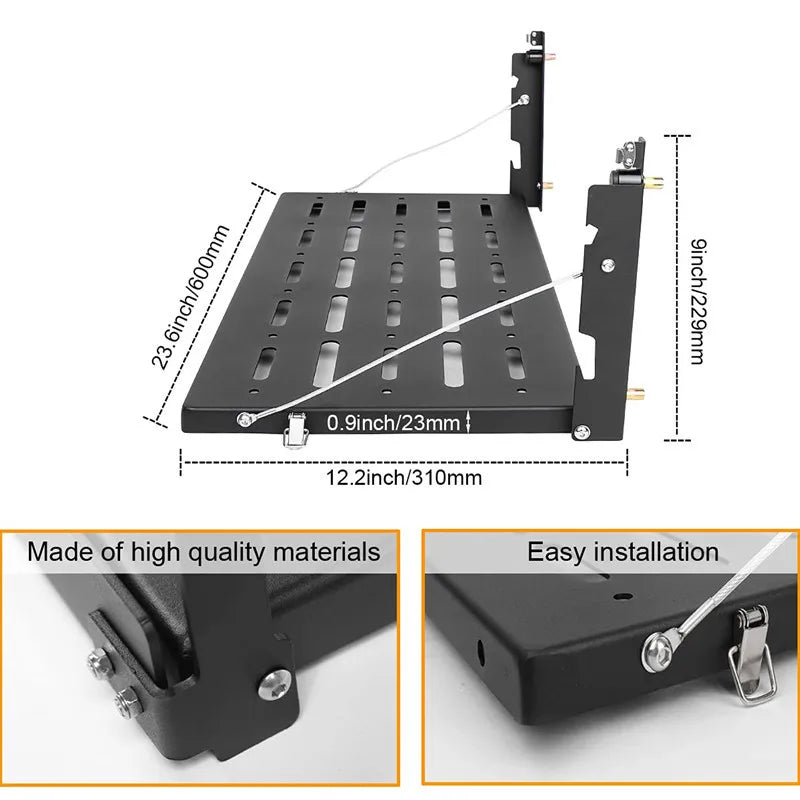 23.6inch/600mm

9inch/229mm

0.9inch/23mm

12.2inch/310mm

Made of high quality materials

Easy installation