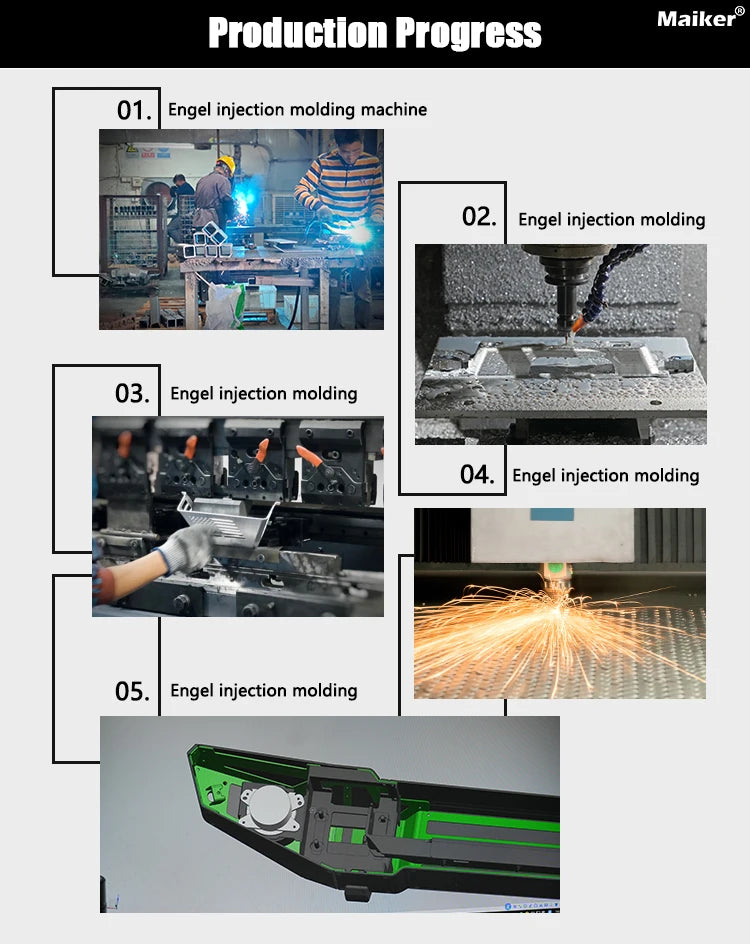 Production Progress

Maiker®

01. Engel injection molding machine

02. Engel injection molding

03. Engel injection molding

04. Engel injection molding

05. Engel injection molding