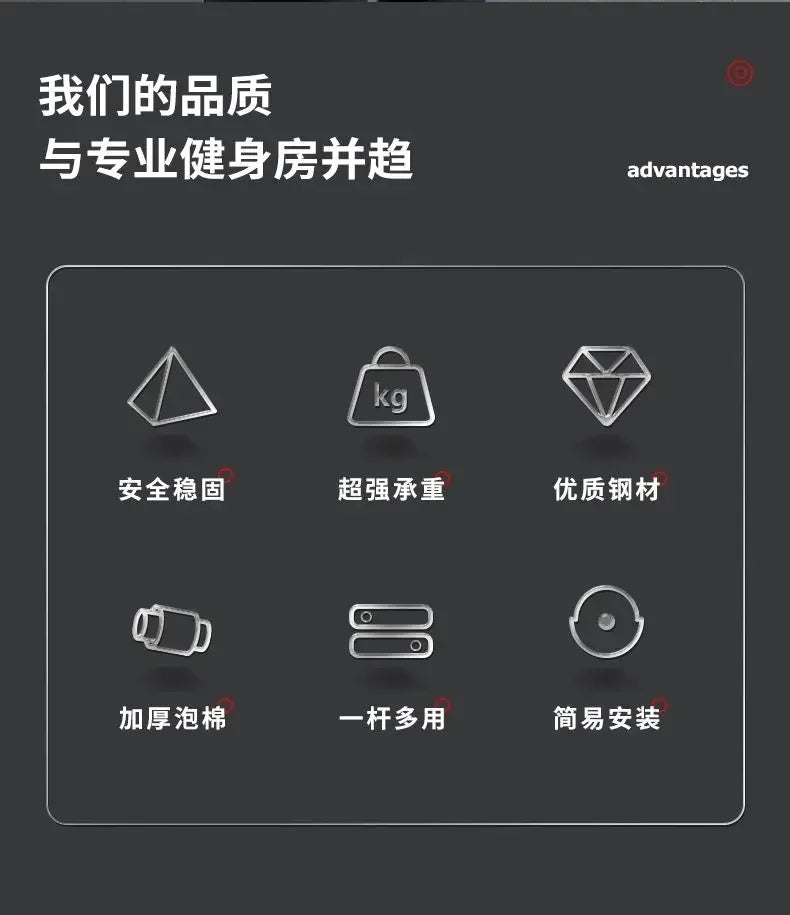 我们的品质
与专业健身房并趋

advantages

kg

安全稳固

超强承重

优质钢材

加厚泡棉

一杆多用

简易安装