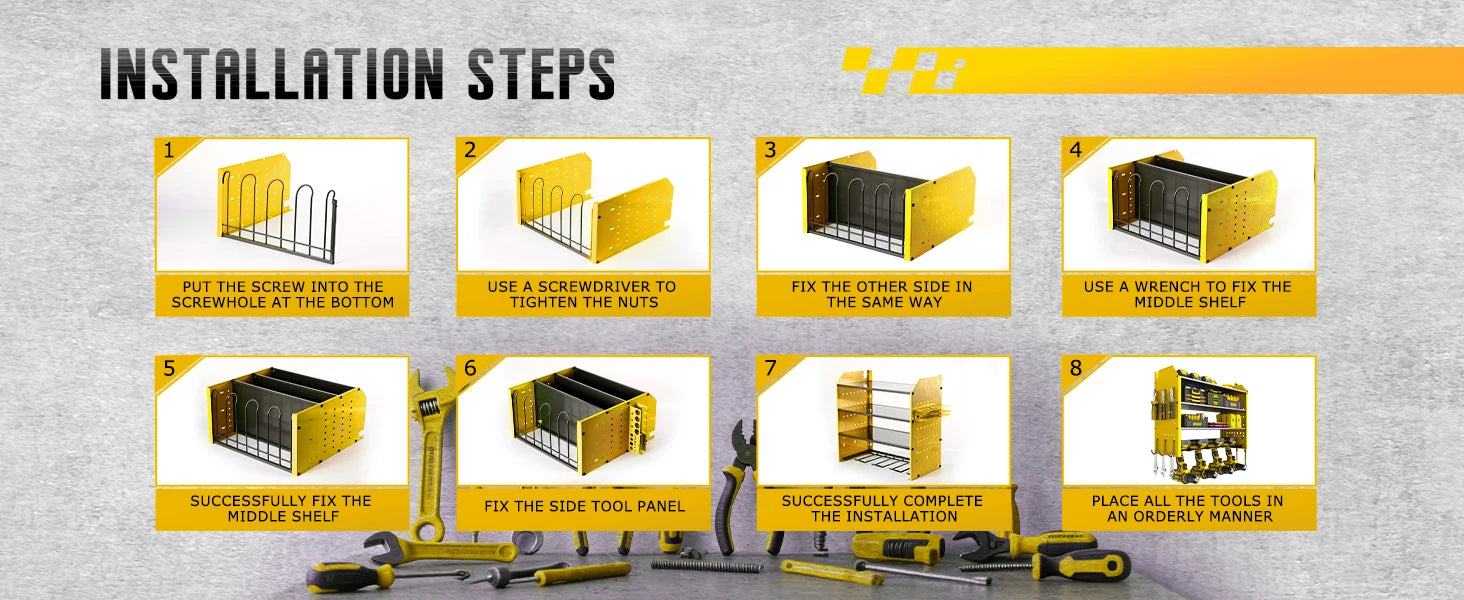 INSTALLATION STEPS

1
PUT THE SCREW INTO THE SCREWHOLE AT THE BOTTOM

2
USE A SCREWDRIVER TO TIGHTEN THE NUTS

3
FIX THE OTHER SIDE IN THE SAME WAY

4
USE A WRENCH TO FIX THE MIDDLE SHELF

5
SUCCESSFULLY FIX THE MIDDLE SHELF

6
FIX THE SIDE TOOL PANEL

7
SUCCESSFULLY COMPLETE THE INSTALLATION

8
PLACE ALL THE TOOLS IN AN ORDERLY MANNER